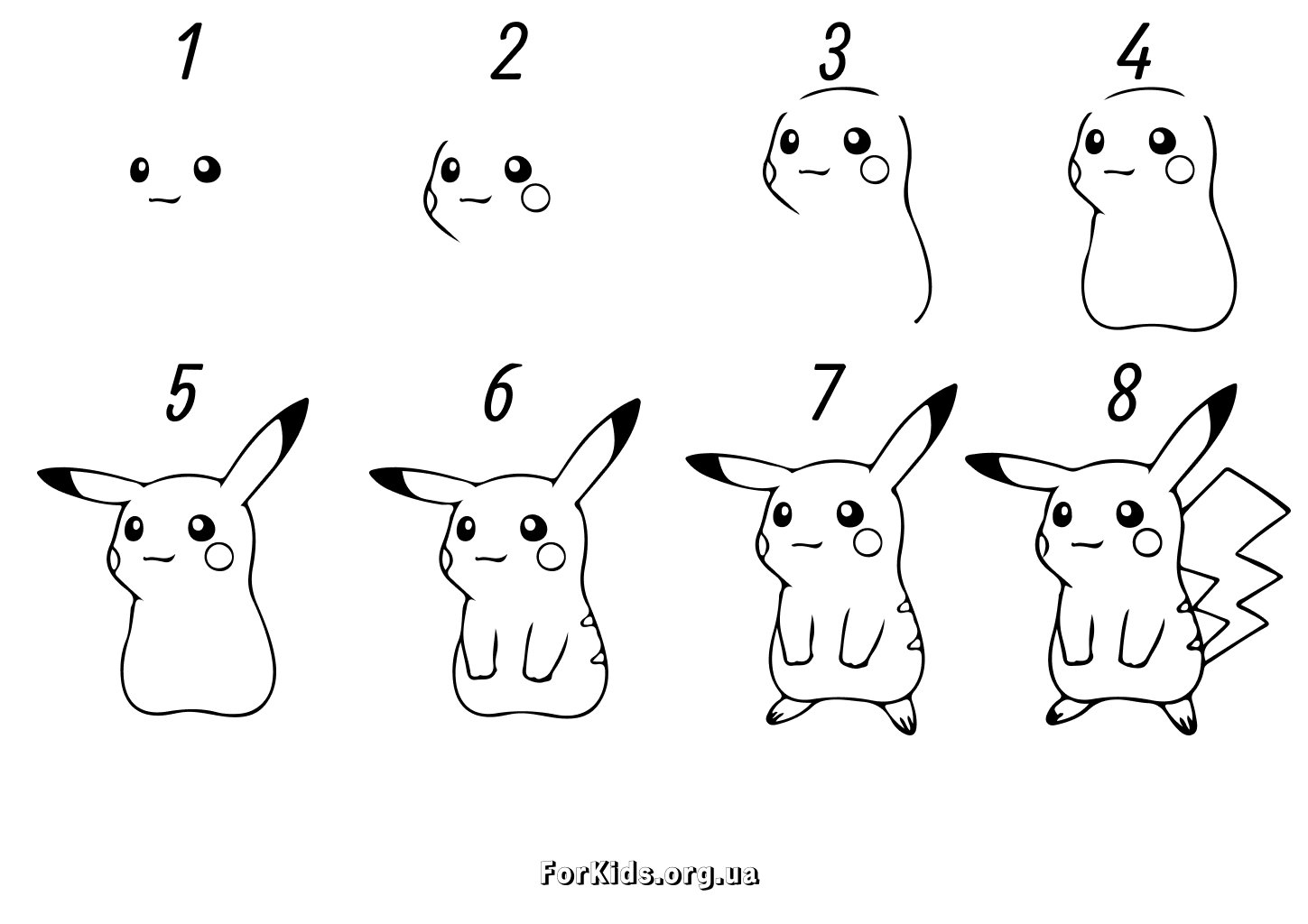 1

2

3

4

5

6

7

8

ForKids.org.ua