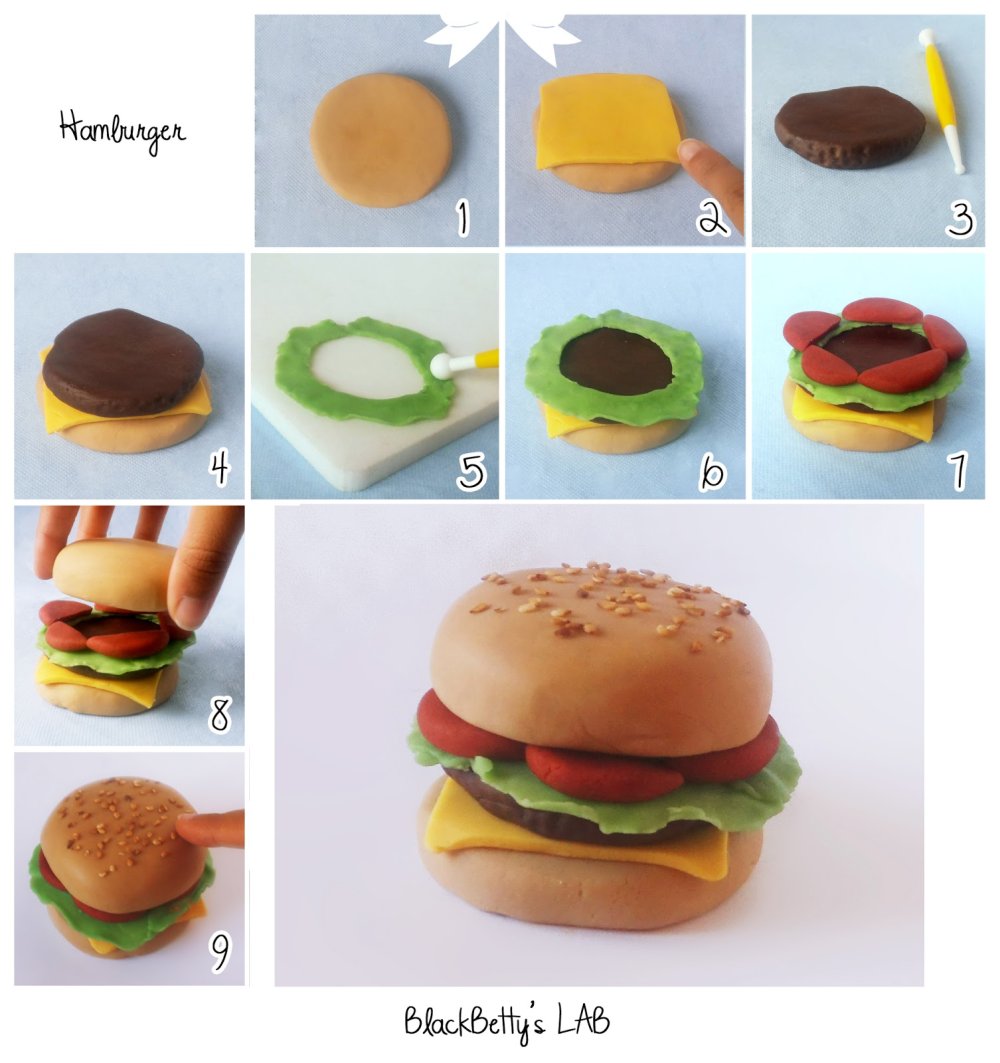 Hamburger

1

2

3

4

5

6

7

8

9

BlackBetty's LAB