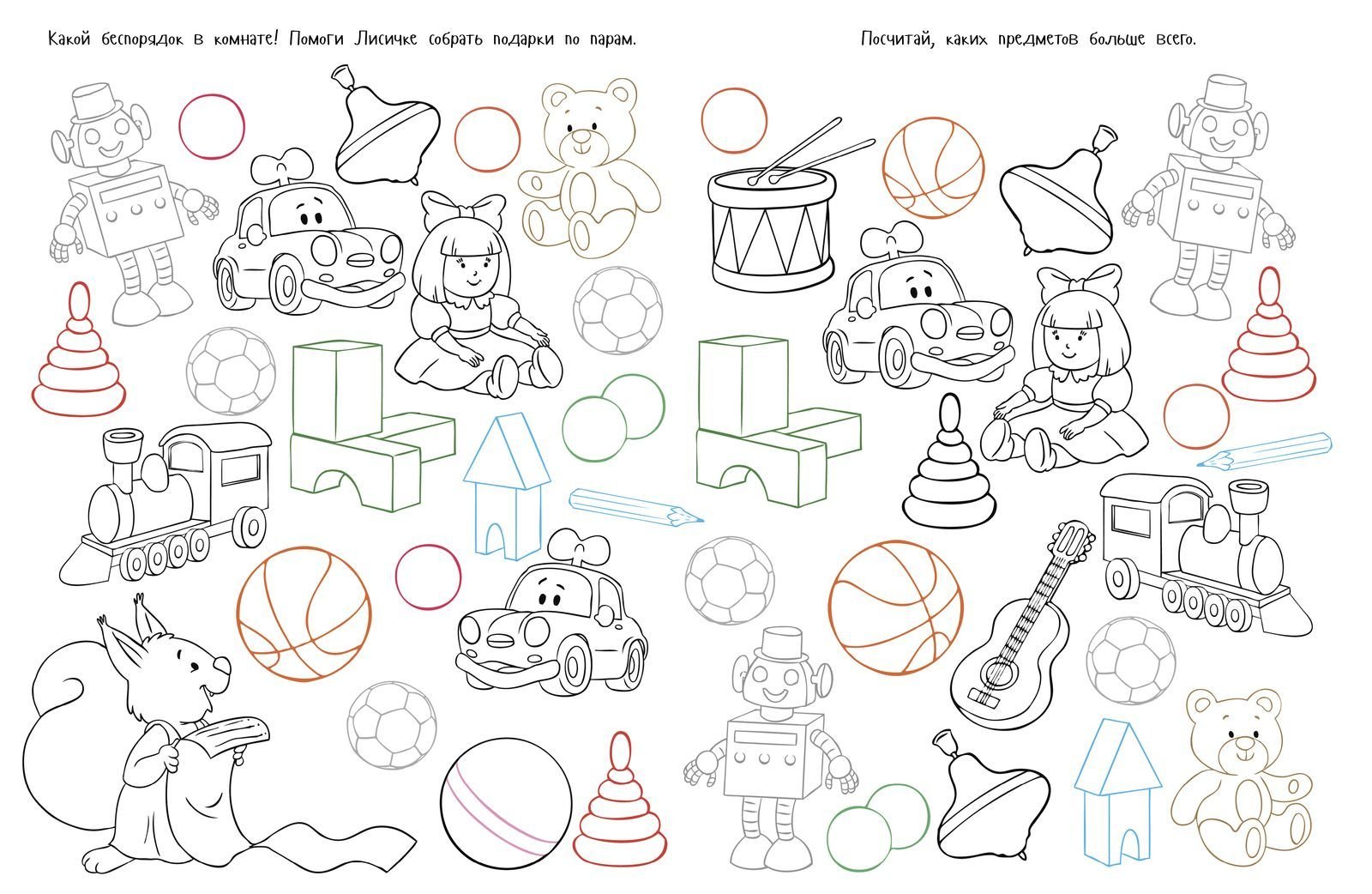 Какой беспорядок в комнате! Помоги Лисичке собрать подарки по парам.

Посчитай, каких предметов больше всего.